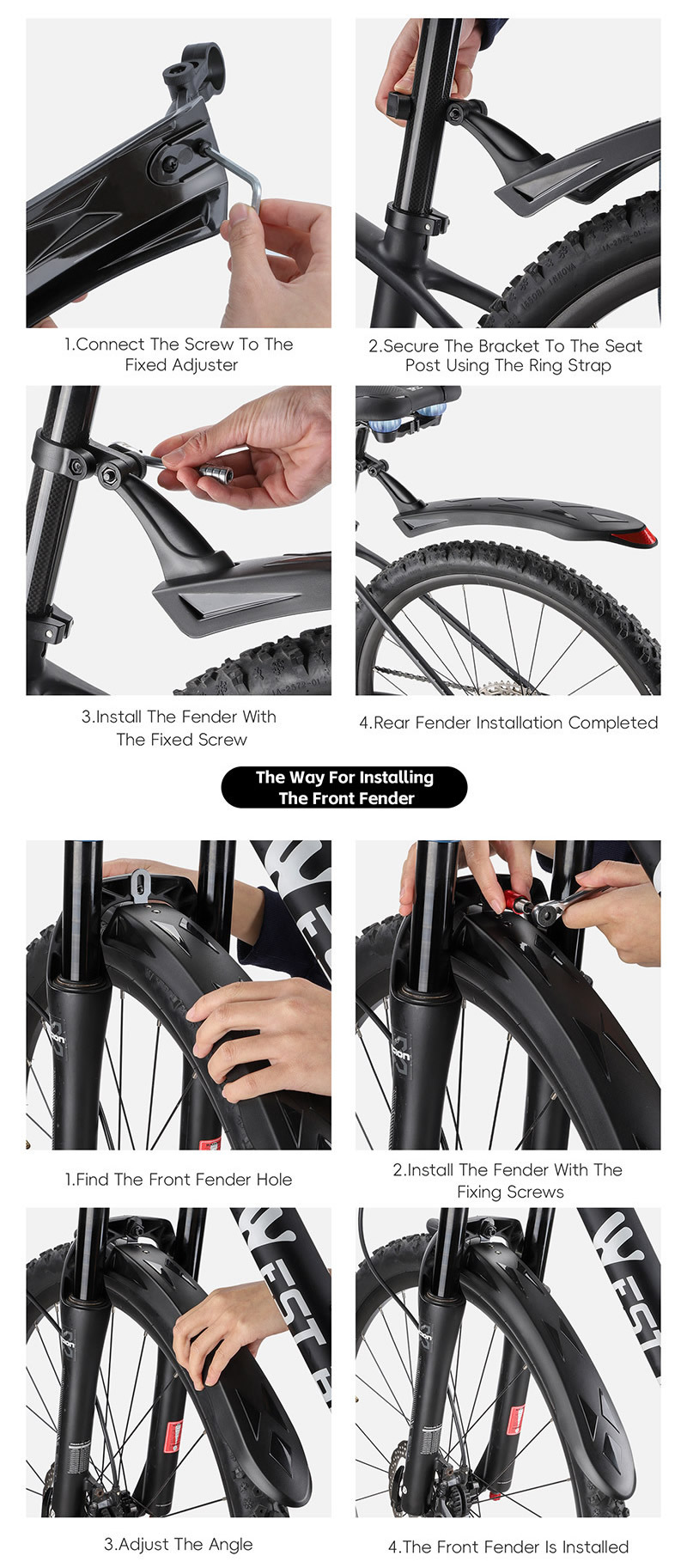 1.Connect The Screw To The Fixed Adjuster

2.Secure The Bracket To The Seat Post Using The Ring Strap

3.Install The Fender With The Fixed Screw

4.Rear Fender Installation Completed

The Way For Installing The Front Fender

1.Find The Front Fender Hole

2.Install The Fender With The Fixing Screws

3.Adjust The Angle

4.The Front Fender Is Installed